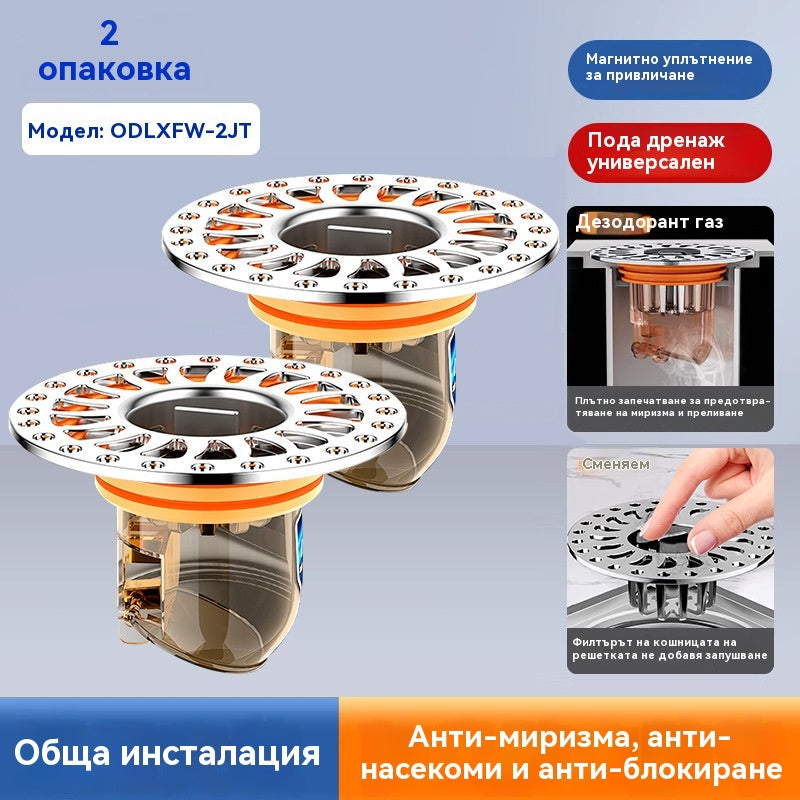 2
опаковка

Модел: ODLXFW-2JT

Магнитно уплътнение за привличане

Пода дренаж универсален

Дезодорант газ

Плътно запечатване за предотвратяване на миризма и преливане

Сменяем

Филтърът на кошницата на решетката не добавя запушване

Обща инсталация

Анти-миризма, анти-насекоми и анти-блокиране