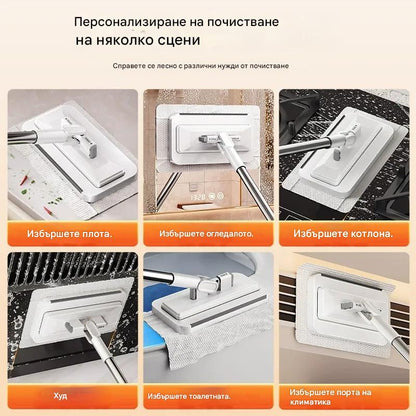 Персонализиране на почистване
на няколко сцени

Справете се лесно с различни нужди от почистване

Избършете плота.

Избършете огледалото.

Избършете котлона.

Худ

Избършете тоалетната.

Избършете порта на климатика